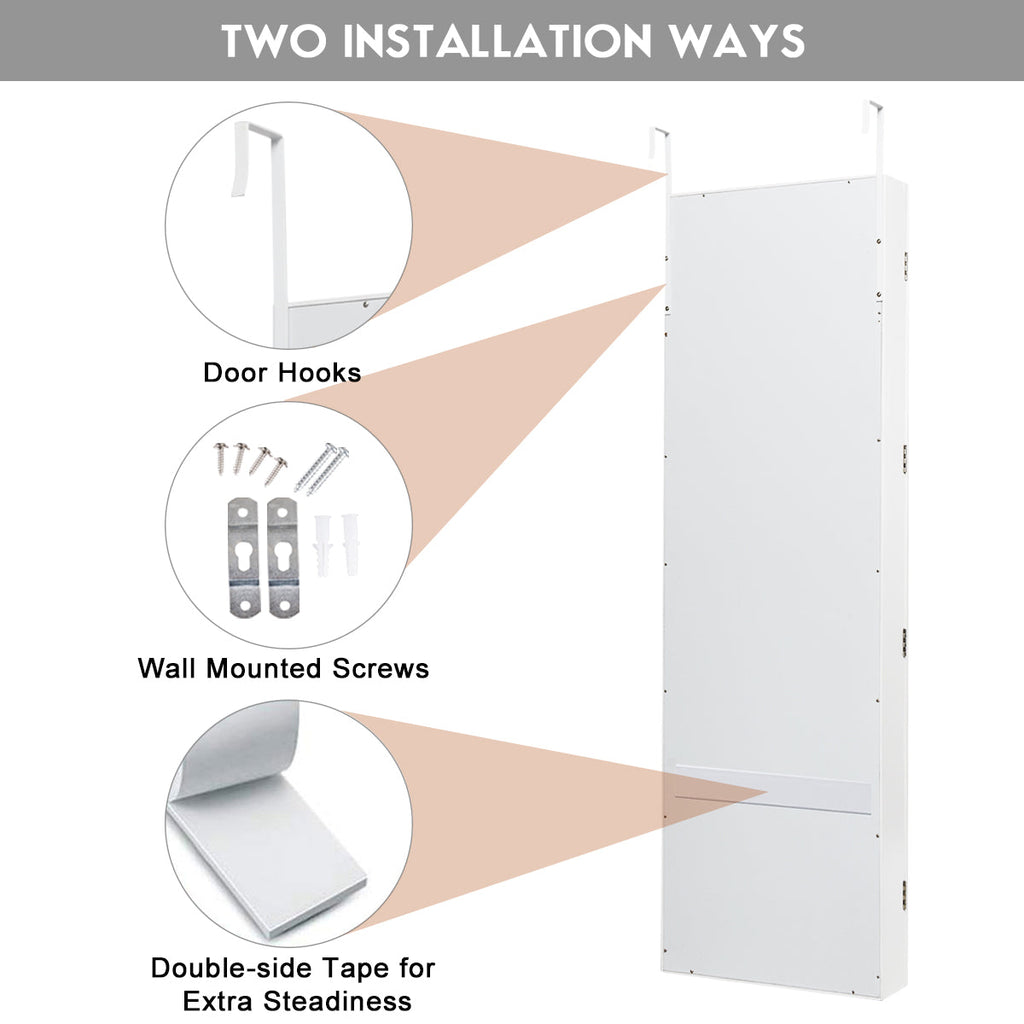 TWO INSTALLATION WAYS

Door Hooks

Wall Mounted Screws

Double-side Tape for Extra Steadiness